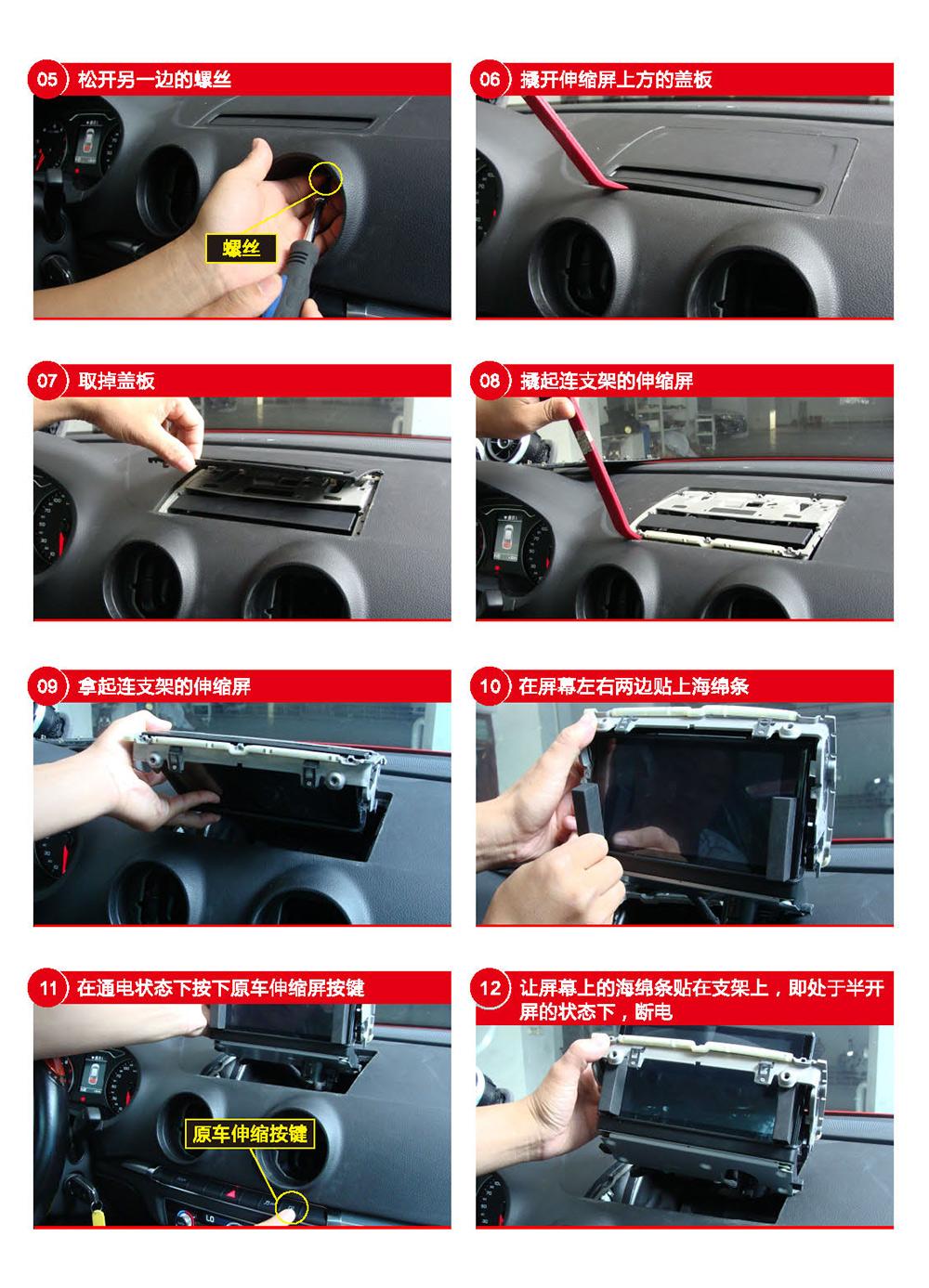 05 松开另一边的螺丝

螺丝

06 撬开伸缩屏上方的盖板

07 取掉盖板

08 撬起连支架的伸缩屏

09 拿起连支架的伸缩屏

10 在屏幕左右两边贴上海绵条

11 在通电状态下按下原车伸缩屏按键

原车伸缩按键

12 让屏幕上的海绵条贴在支架上，即处于半开屏的状态下，断电