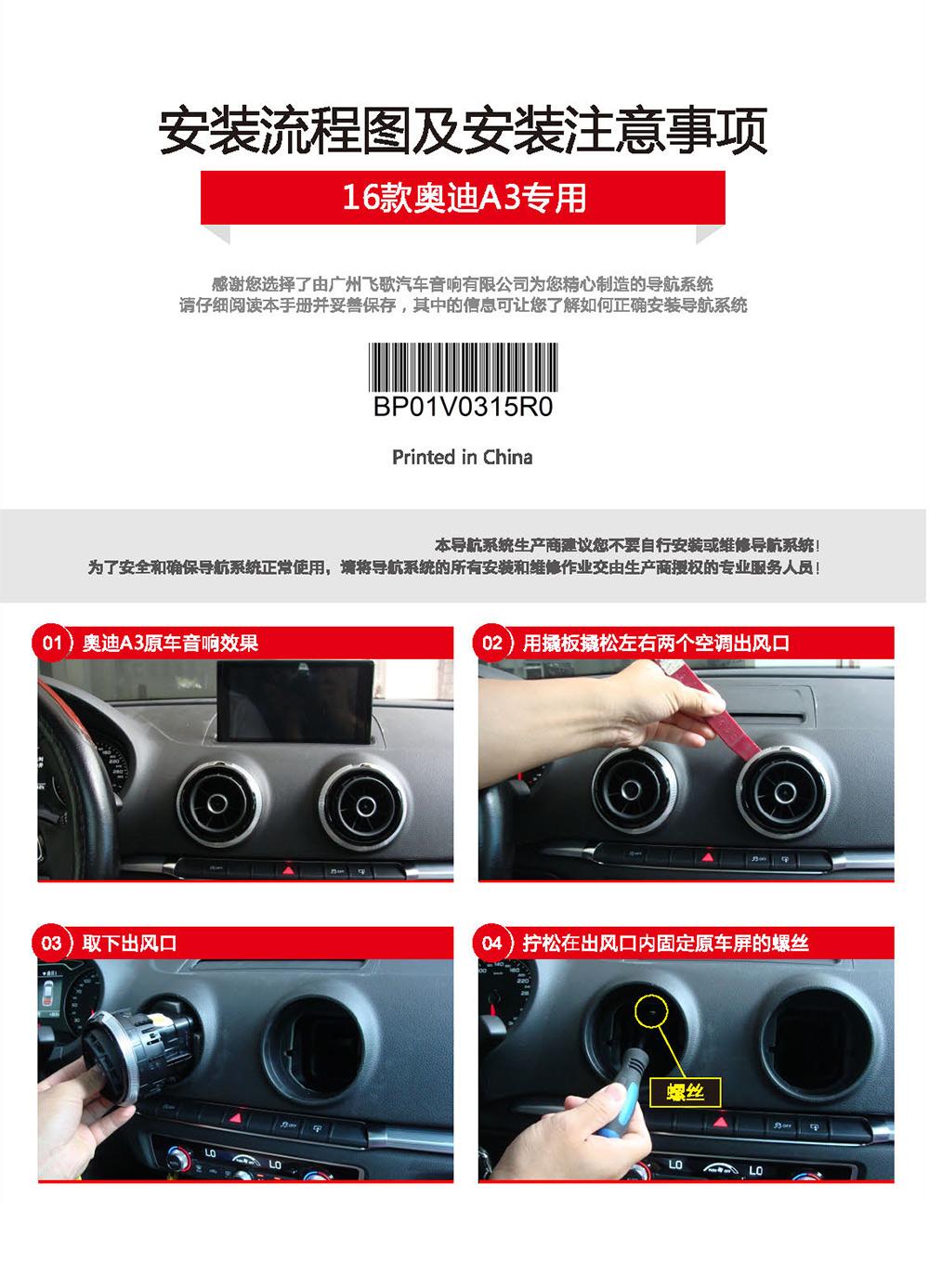 安装流程图及安装注意事项

16款奥迪A3专用

感谢您选择了由广州飞歌汽车音响有限公司为您精心制造的导航系统
请仔细阅读本手册并妥善保存，其中的信息可让您了解如何正确安装导航系统

BP01V0315R0

Printed in China

本导航系统生产商建议您不要自行安装或维修导航系统！
为了安全和确保导航系统正常使用，请将导航系统的所有安装和维修作业交由生产商授权的专业服务人员！

01 奥迪A3原车音响效果

02 用撬板撬松左右两个空调出风口

03 取下出风口

04 拧松在出风口内固定原车屏的螺丝

螺丝